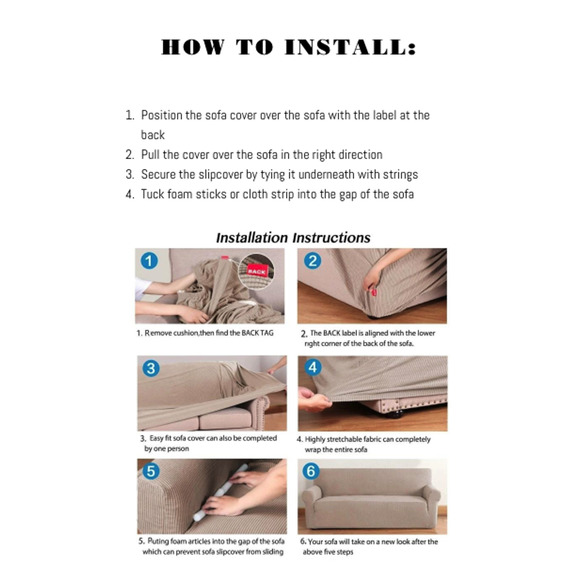 HOW TO INSTALL:

1. Position the sofa cover over the sofa with the label at the back
2. Pull the cover over the sofa in the right direction
3. Secure the slipcover by tying it underneath with strings
4. Tuck foam sticks or cloth strip into the gap of the sofa

Installation Instructions

1

BACK

1. Remove cushion,then find the BACK TAG

2

2. The BACK label is aligned with the lower right corner of the back of the sofa.

3

3. Easy fit sofa cover can also be completed by one person

4

4. Highly stretchable fabric can completely wrap the entire sofa

5

5. Puting foam articles into the gap of the sofa which can prevent sofa slipcover from sliding

6

6. Your sofa will take on a new look after the above five steps